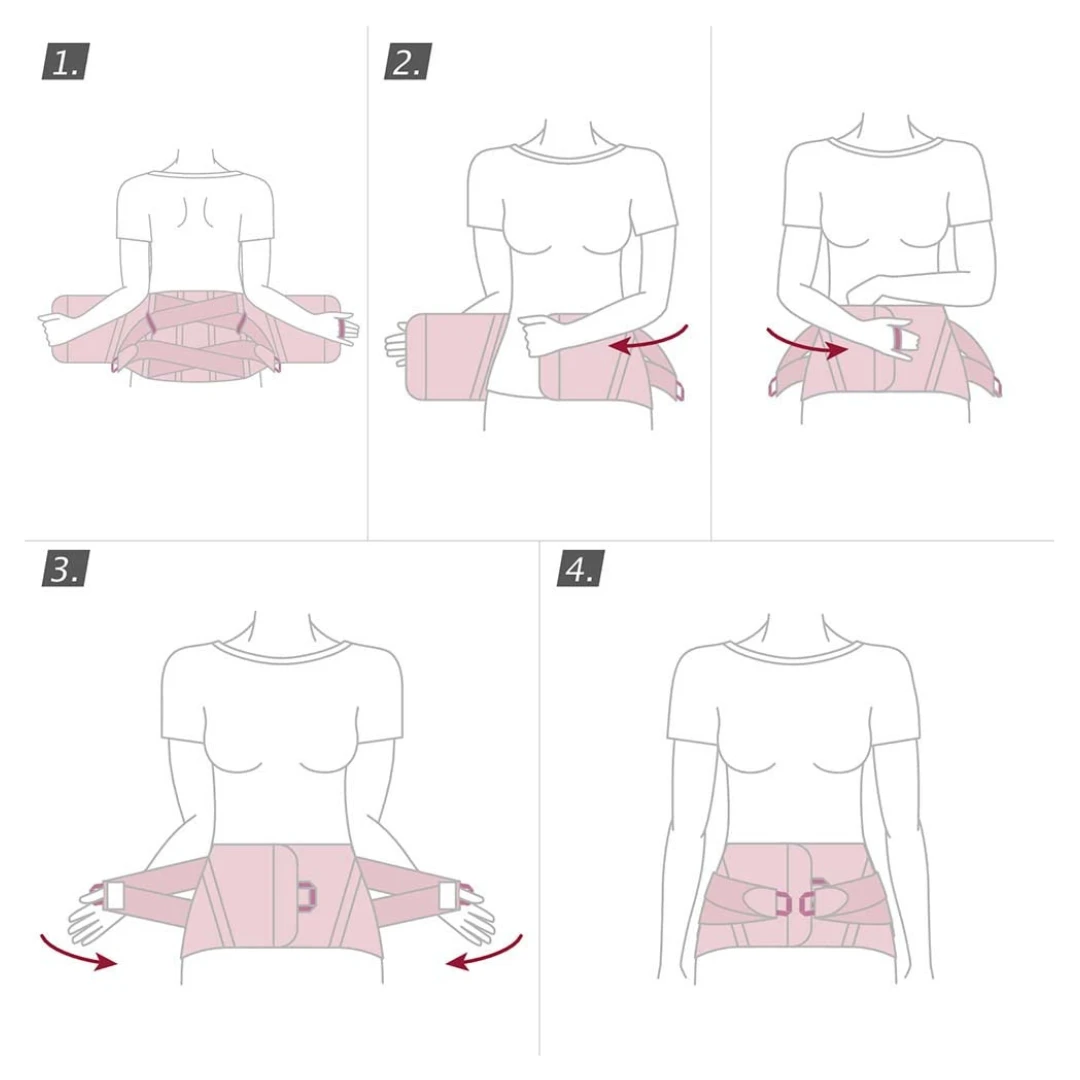 1.

2.

3.

4.