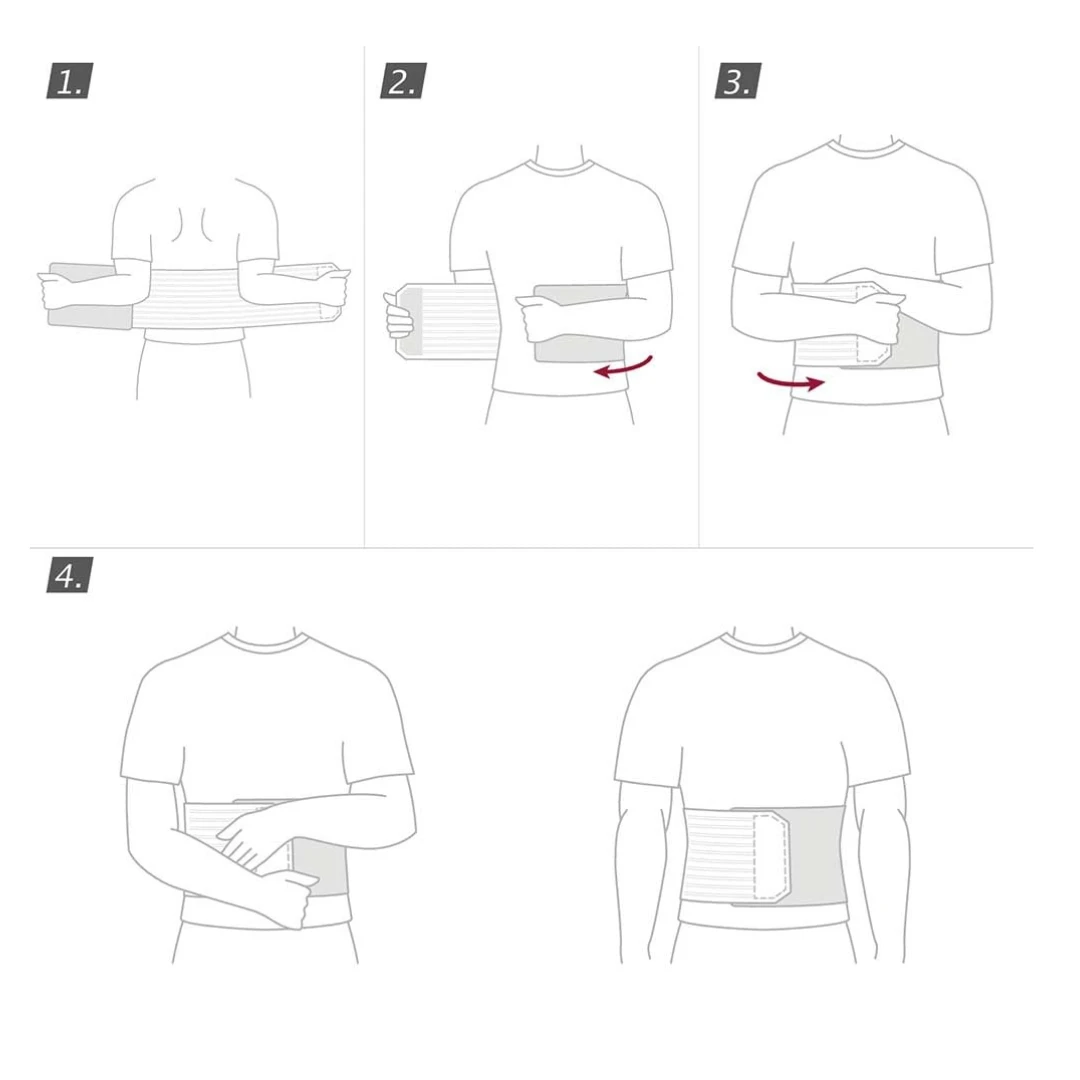 1.

2.

3.

4.