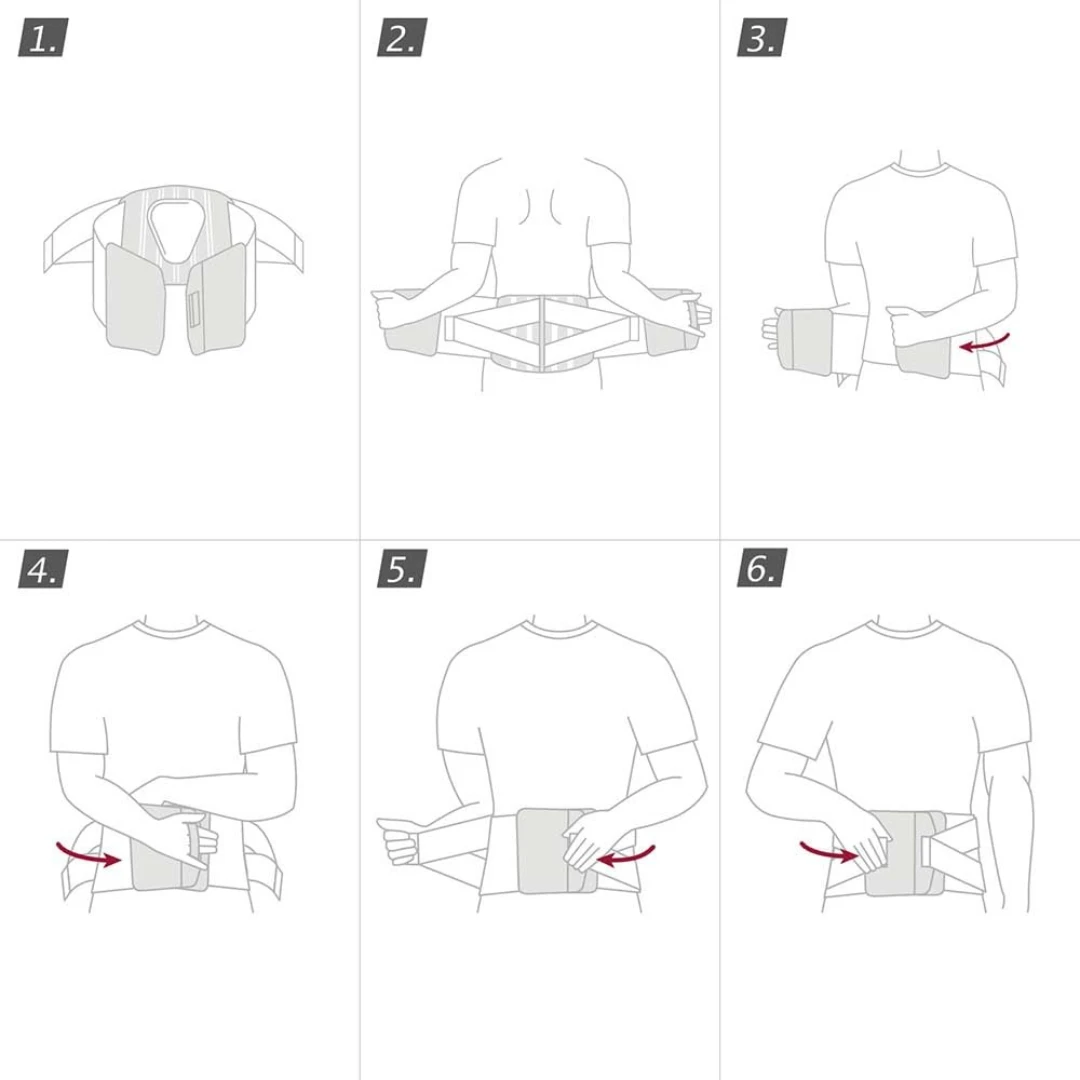 1.

2.

3.

4.

5.

6.