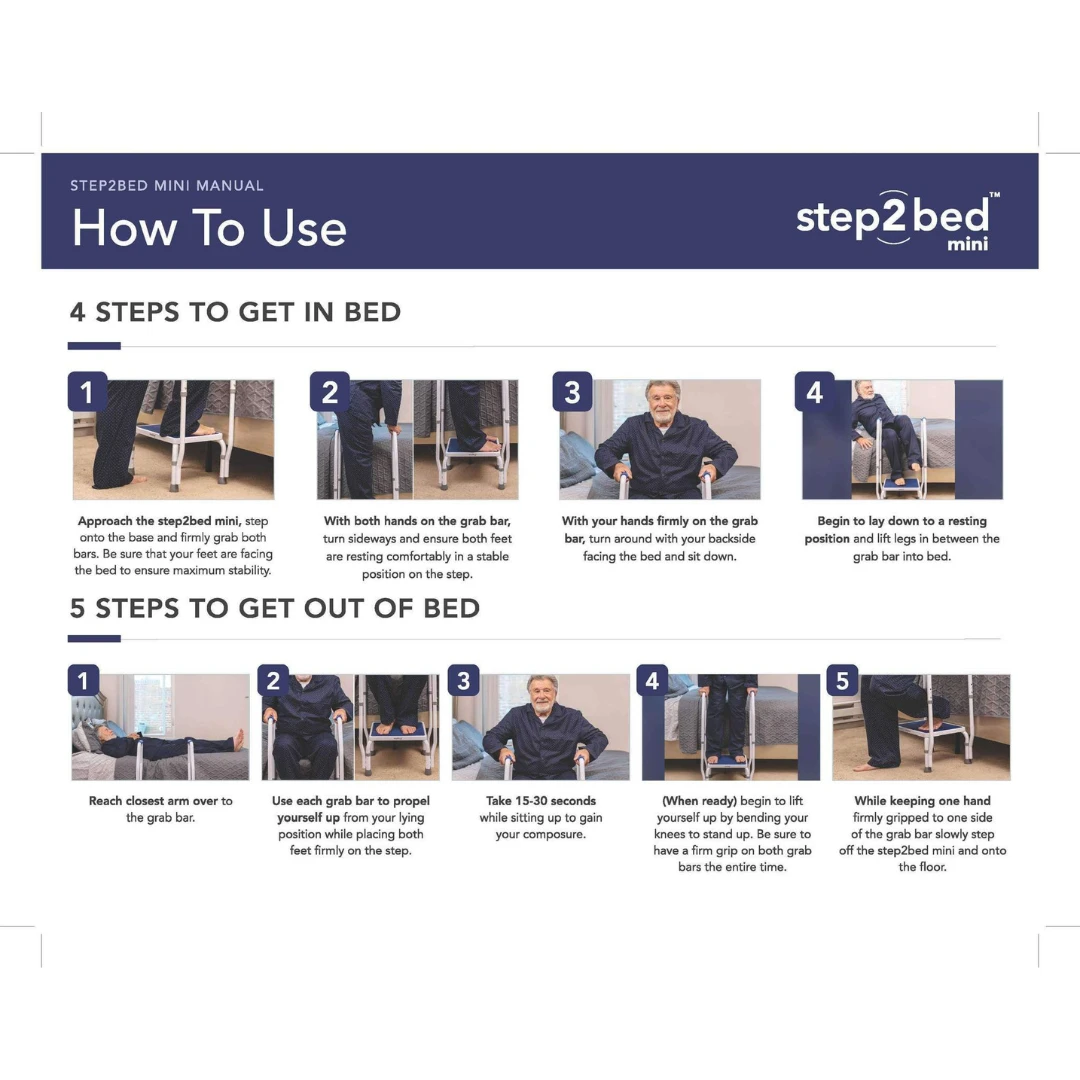 STEP2BED MINI MANUAL

How To Use

step2bed™ mini

4 STEPS TO GET IN BED

1

Approach the step2bed mini, step onto the base and firmly grab both bars. Be sure that your feet are facing the bed to ensure maximum stability.

2

With both hands on the grab bar, turn sideways and ensure both feet are resting comfortably in a stable position on the step.

3

With your hands firmly on the grab bar, turn around with your backside facing the bed and sit down.

4

Begin to lay down to a resting position and lift legs in between the grab bar into bed.

5 STEPS TO GET OUT OF BED

1

Reach closest arm over to the grab bar.

2

Use each grab bar to propel yourself up from your lying position while placing both feet firmly on the step.

3

Take 15-30 seconds while sitting up to gain your composure.

4

(When ready) begin to lift yourself up by bending your knees to stand up. Be sure to have a firm grip on both grab bars the entire time.

5

While keeping one hand firmly gripped to one side of the grab bar slowly step off the step2bed mini and onto the floor.