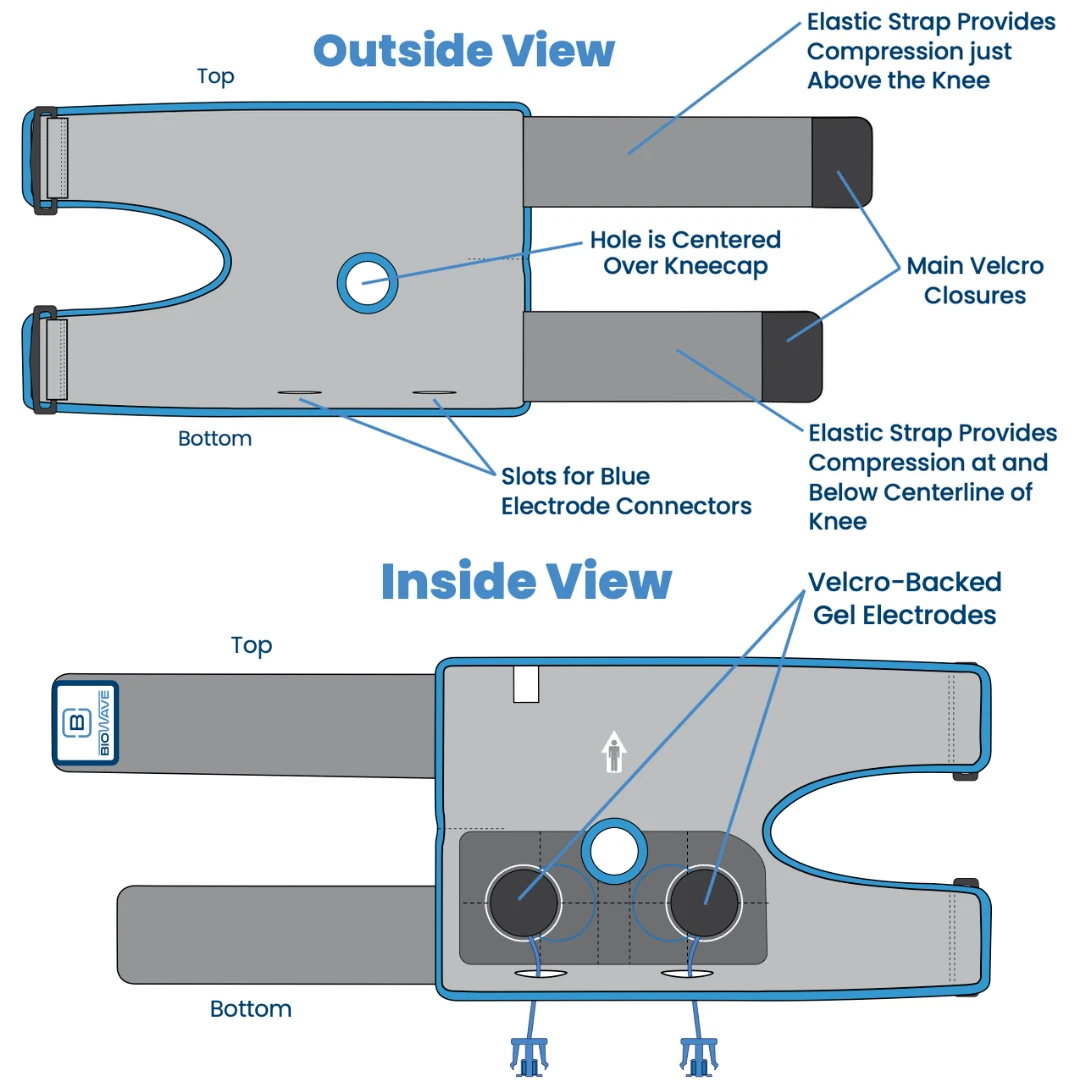 Outside View

Top

Elastic Strap Provides Compression just Above the Knee

Hole is Centered Over Kneecap

Main Velcro Closures

Bottom

Slots for Blue Electrode Connectors

Elastic Strap Provides Compression at and Below Centerline of Knee

Inside View

Velcro-Backed Gel Electrodes

Top

B BIOWAVE

Bottom