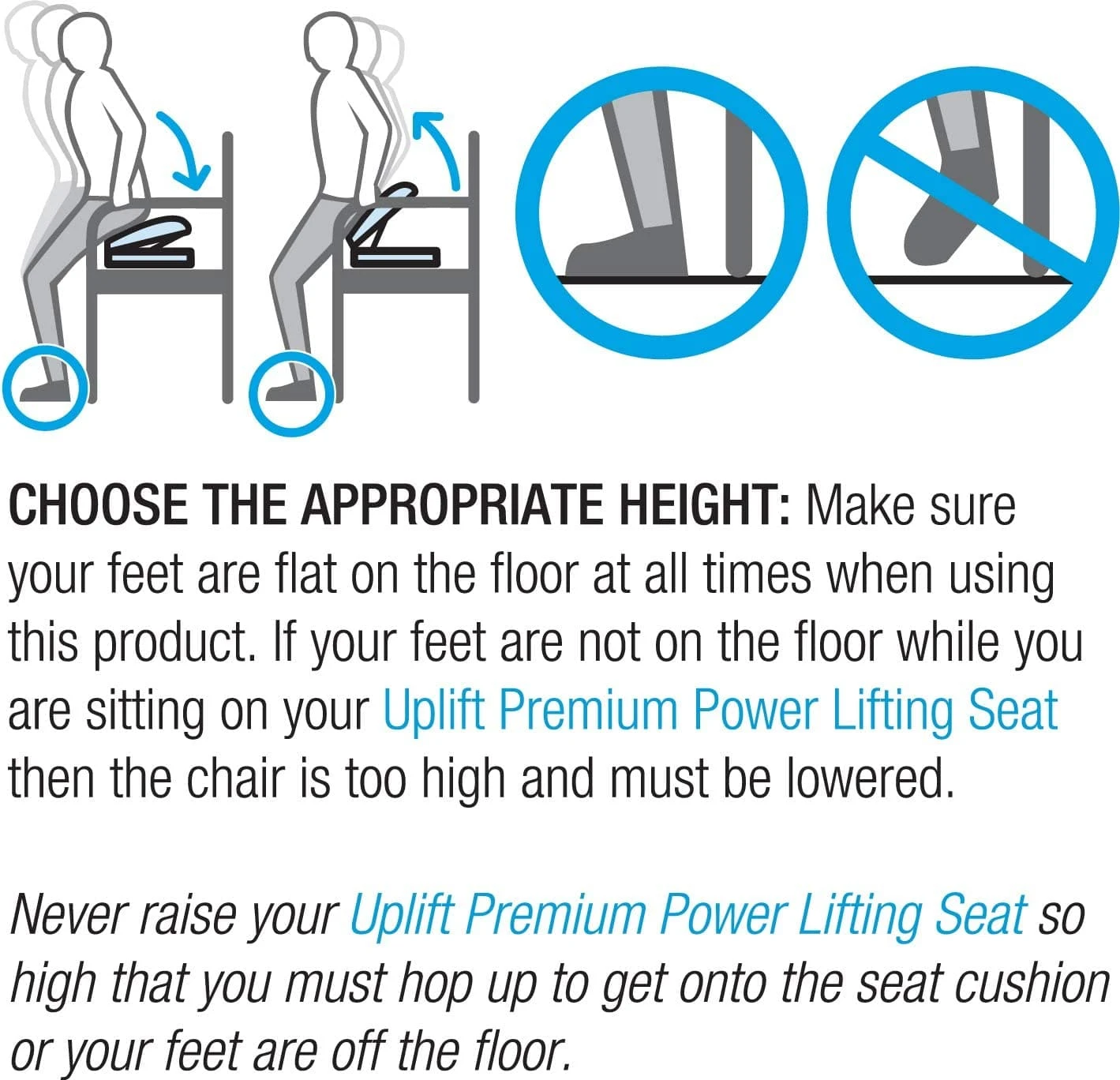 CHOOSE THE APPROPRIATE HEIGHT: Make sure your feet are flat on the floor at all times when using this product. If your feet are not on the floor while you are sitting on your Uplift Premium Power Lifting Seat then the chair is too high and must be lowered.

Never raise your Uplift Premium Power Lifting Seat so high that you must hop up to get onto the seat cushion or your feet are off the floor.