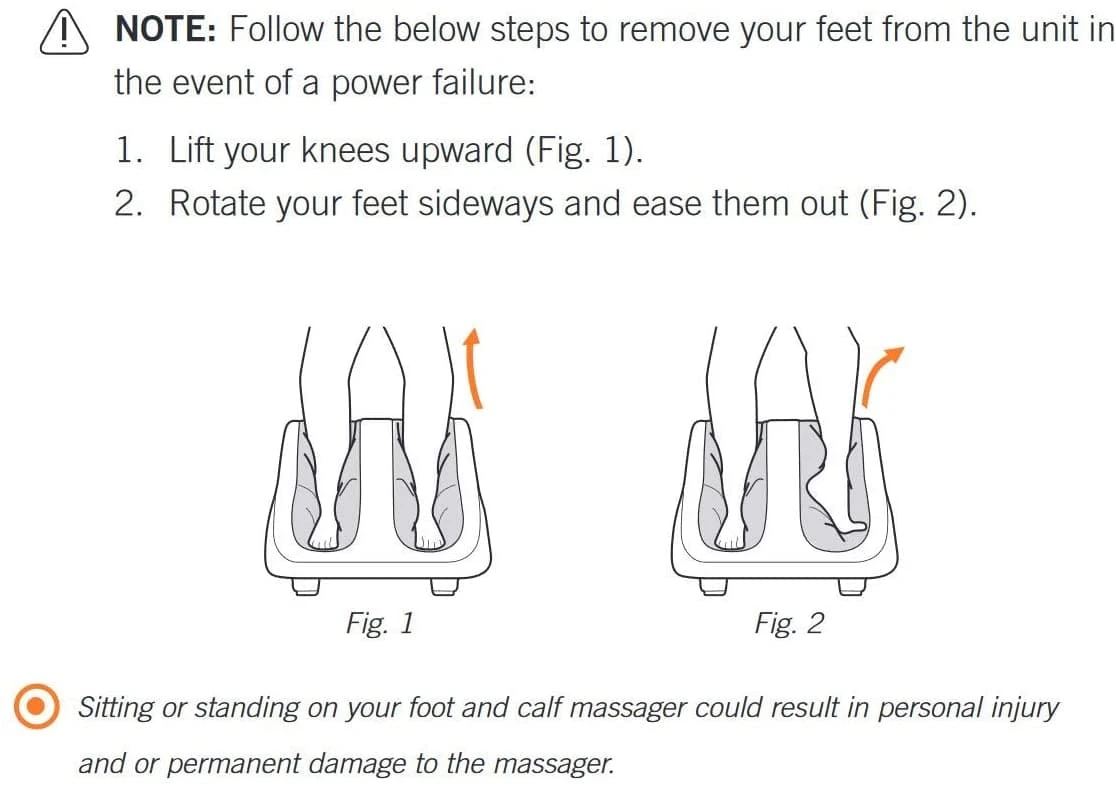 NOTE: Follow the below steps to remove your feet from the unit in the event of a power failure:

1. Lift your knees upward (Fig. 1).
2. Rotate your feet sideways and ease them out (Fig. 2).

Fig. 1

Fig. 2

Sitting or standing on your foot and calf massager could result in personal injury and or permanent damage to the massager.